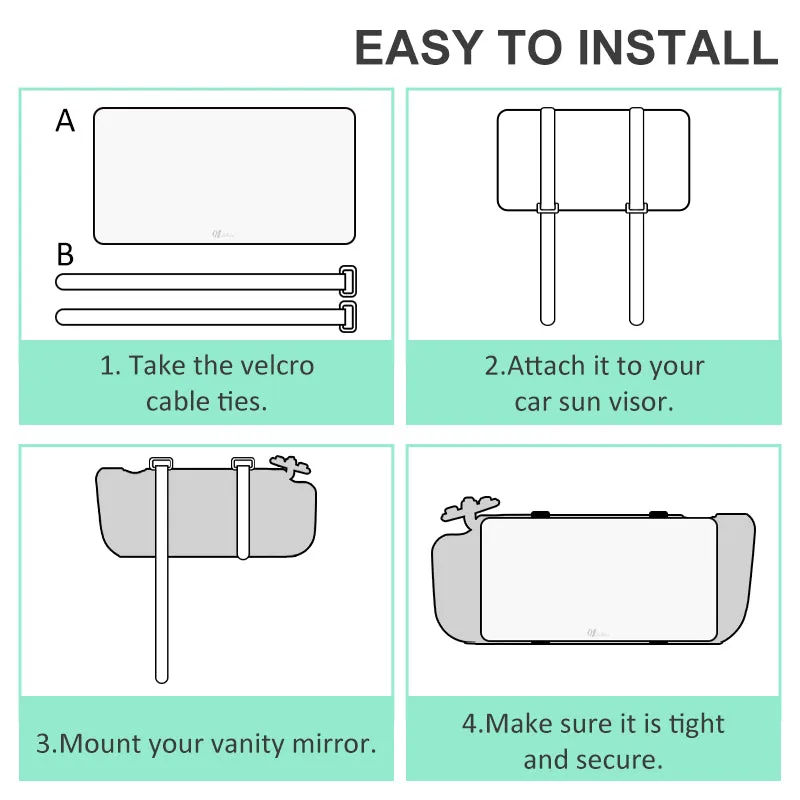 EASY TO INSTALL

A

B

1. Take the velcro cable ties.

2.Attach it to your car sun visor.

3.Mount your vanity mirror.

4.Make sure it is tight and secure.