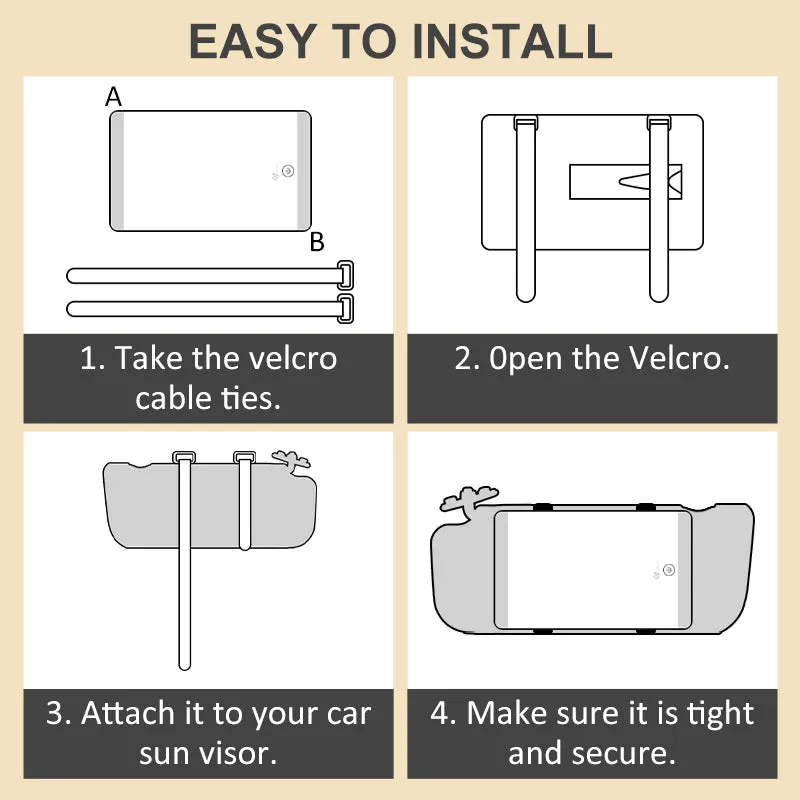 EASY TO INSTALL

A

B

1. Take the velcro cable ties.

2. 0pen the Velcro.

3. Attach it to your car sun visor.

4. Make sure it is tight and secure.