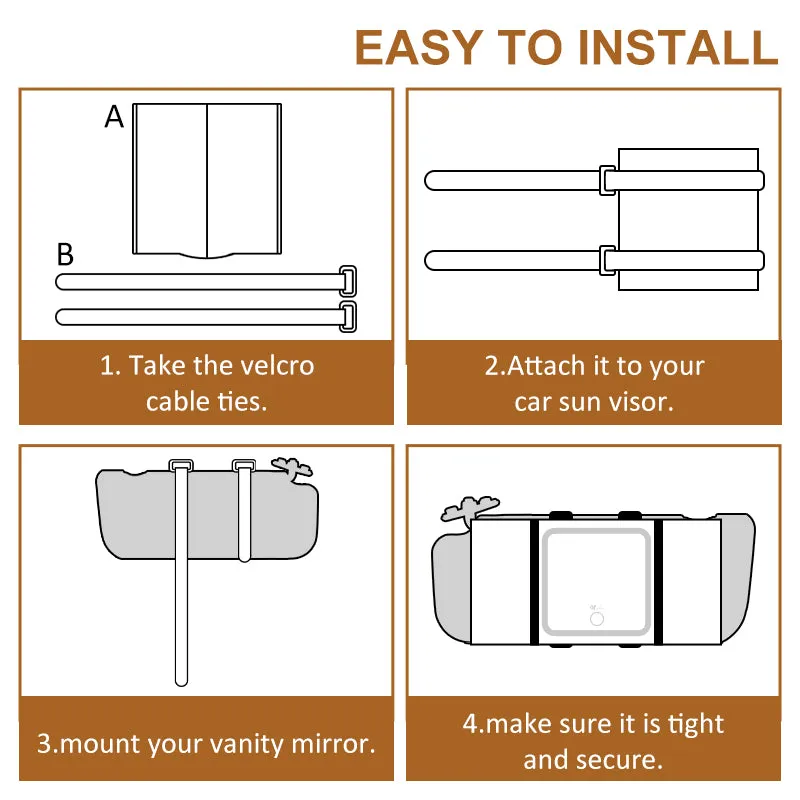 EASY TO INSTALL

A

B

1. Take the velcro cable ties.

2.Attach it to your car sun visor.

3.mount your vanity mirror.

4.make sure it is tight and secure.